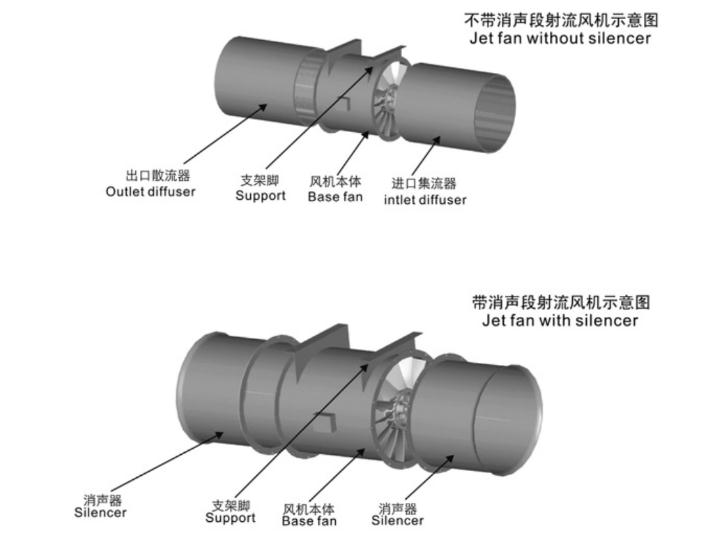 不带消声段射流风机示意图
Jet fan without silencer

出口散流器
Outlet diffuser

支架脚
Support

风机本体
Base fan

进口集流器
intlet diffuser

带消声段射流风机示意图
Jet fan with silencer

消声器
Silencer

支架脚
Support

风机本体
Base fan

消声器
Silencer